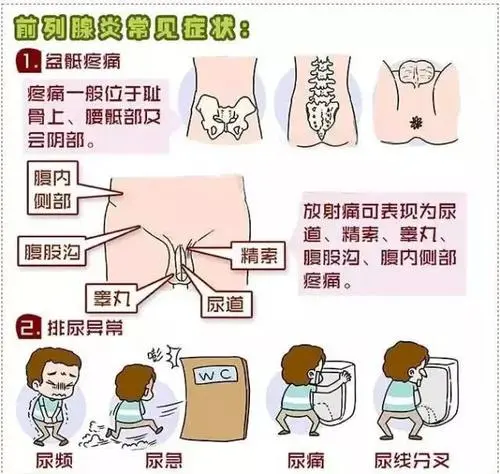 前列腺炎常见症状：

1. 盆骶疼痛

疼痛一般位于耻骨上、腰骶部及会阴部。

腹内侧部

腹股沟

睾丸

尿道

精索

放射痛可表现为尿道、精索、睾丸、腹股沟、腹内侧部疼痛。

2. 排尿异常

嘭

WC

尿频

尿急

尿痛

尿线分叉